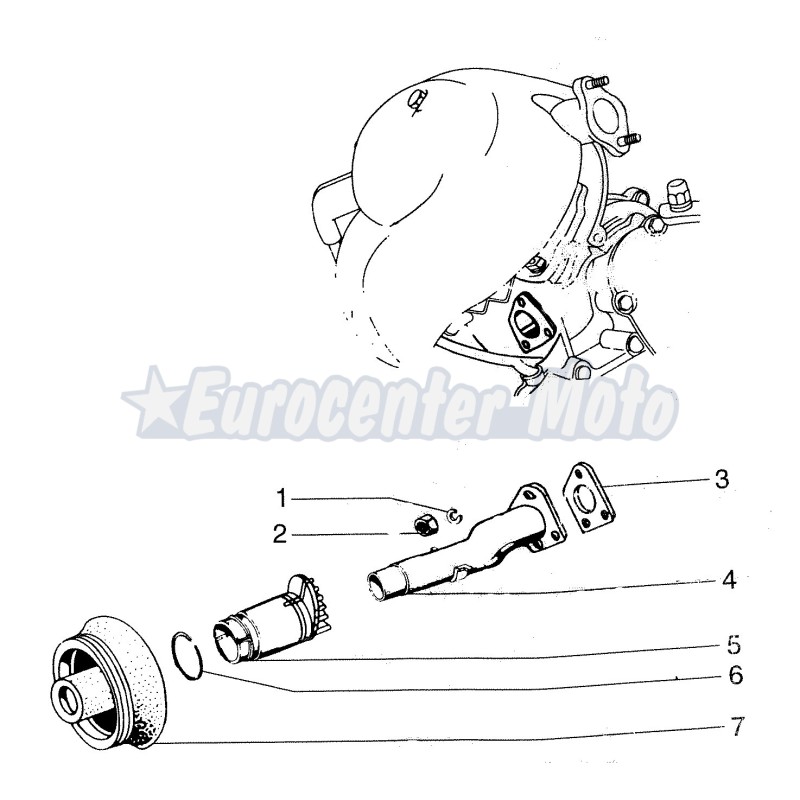 Eurocenter Moto

1
2
3
4
5
6
7